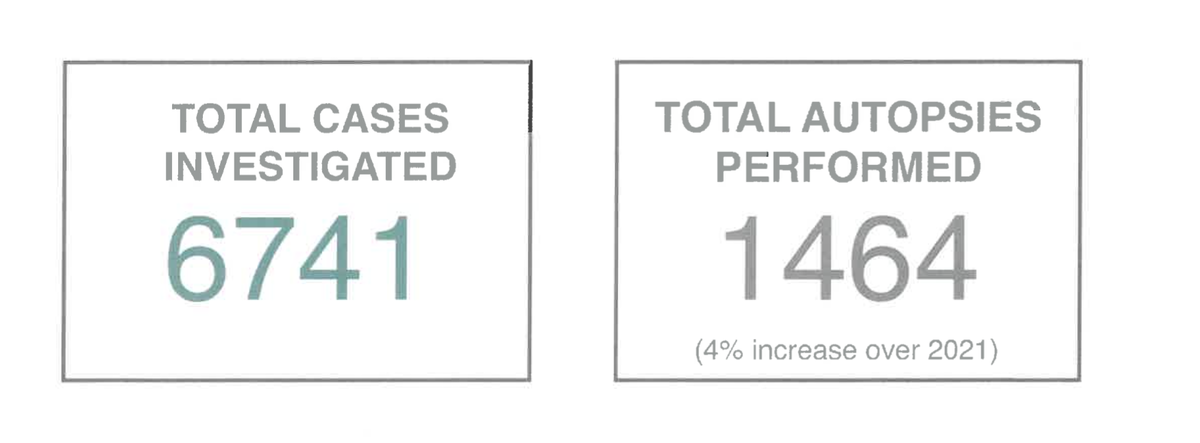 TOTAL CASES INVESTIGATED

6741

TOTAL AUTOPSIES PERFORMED

1464

(4% increase over 2021)