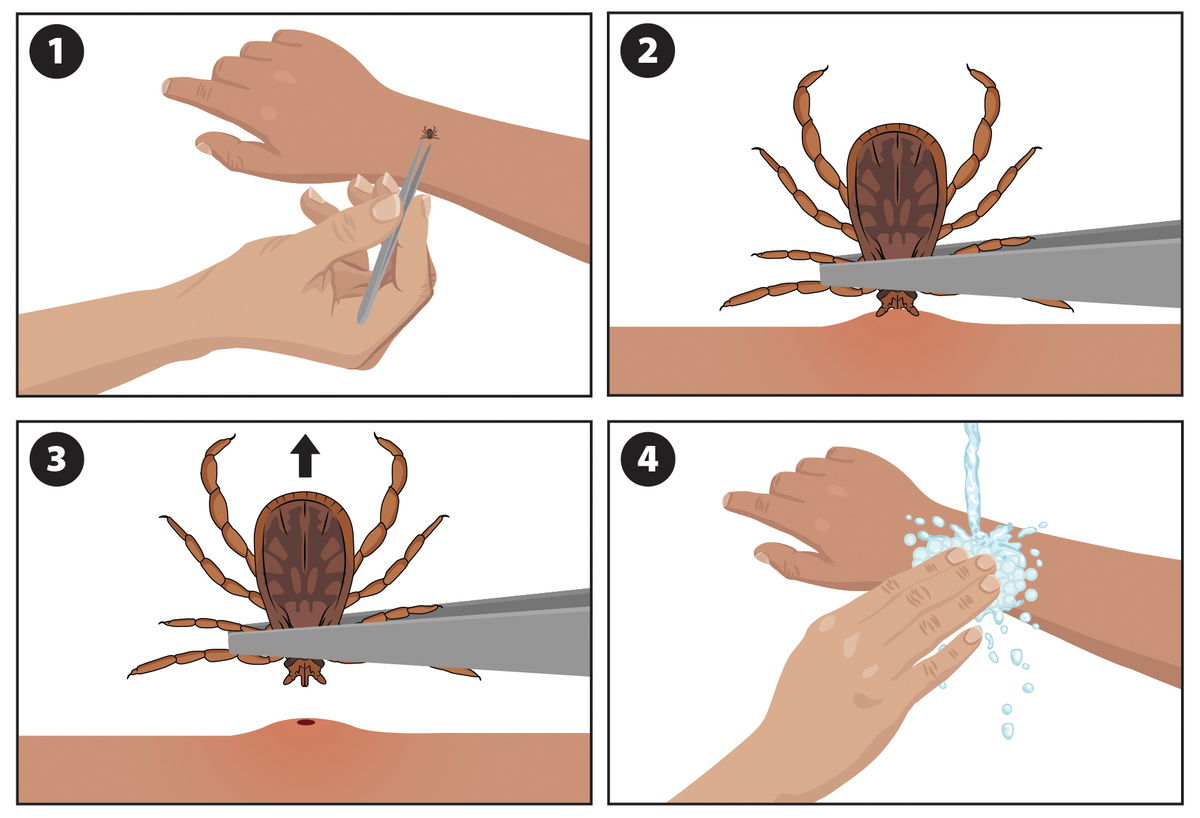 1

2

3

4